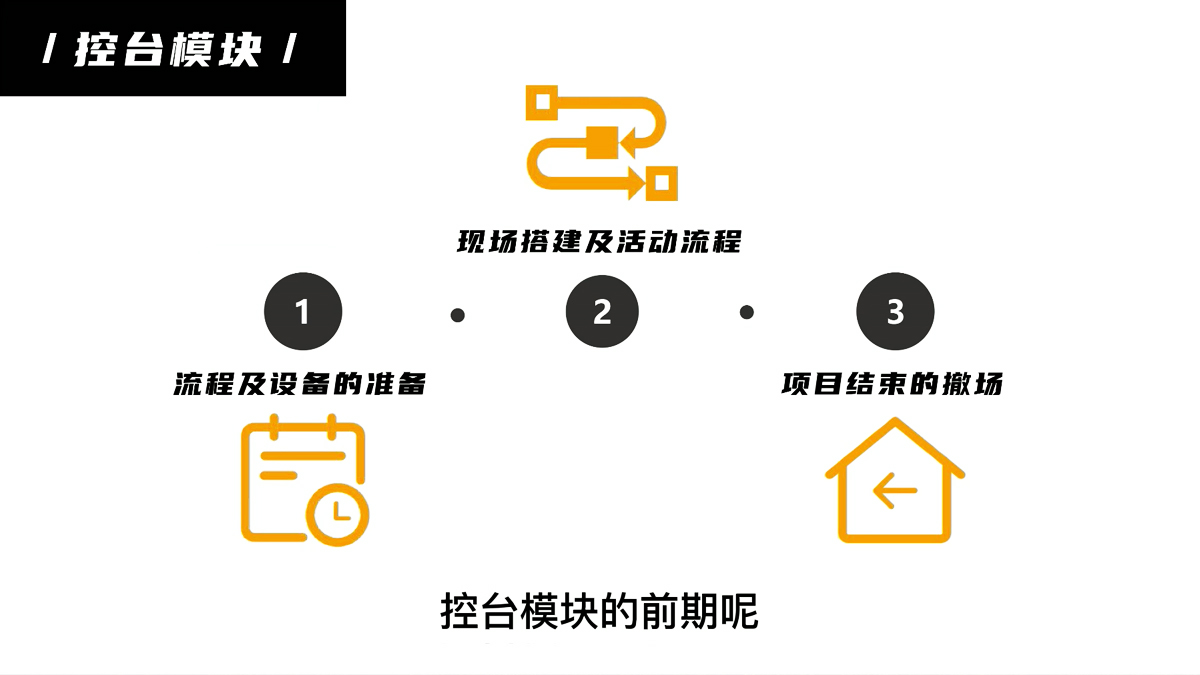 / 控台模块 /

现场搭建及活动流程

1

2

3

流程及设备的准备

项目结束的撤场

控台模块的前期呢